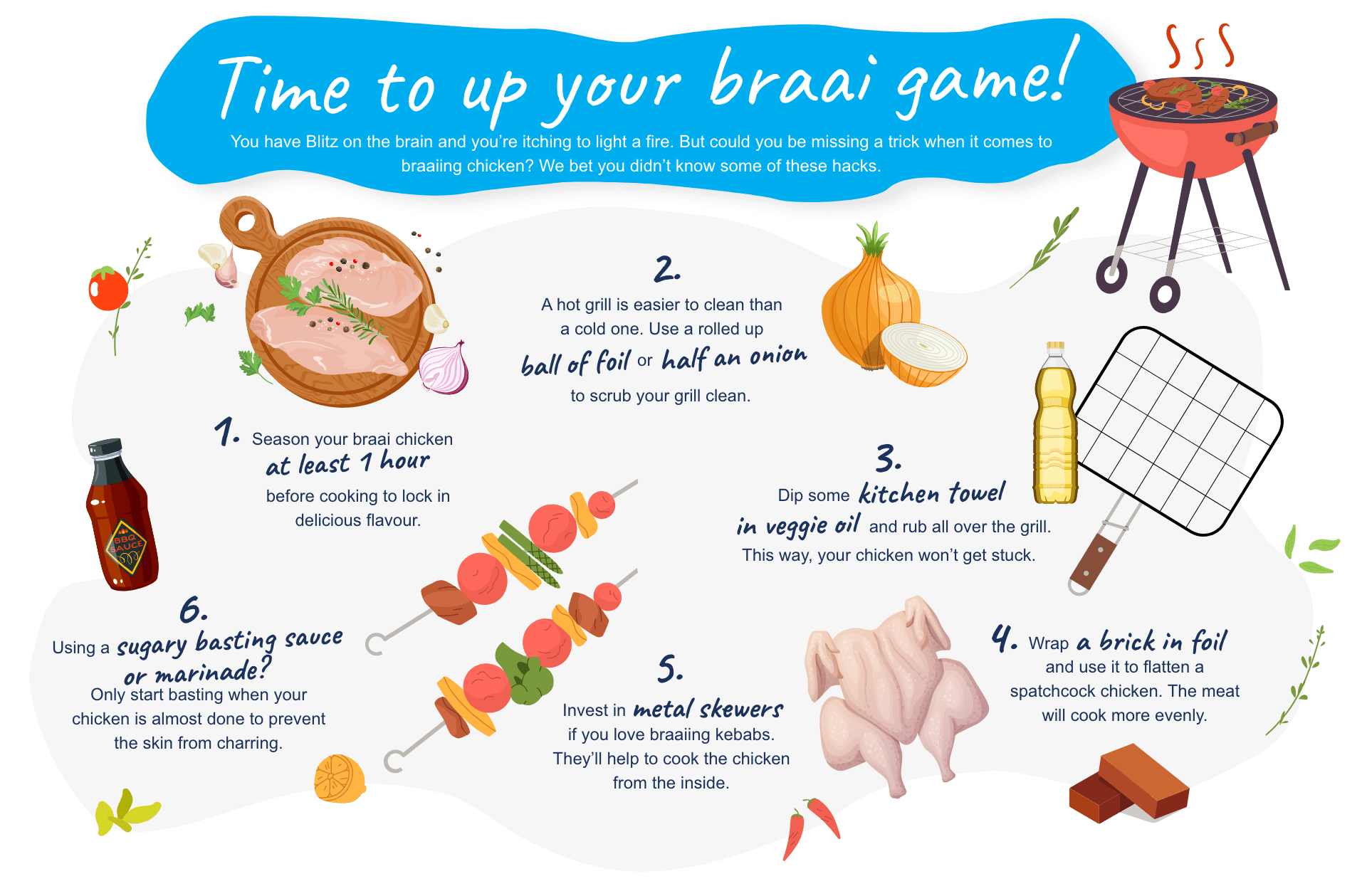 Time to up your braai game!

You have Blitz on the brain and you're itching to light a fire. But could you be missing a trick when it comes to braaiing chicken? We bet you didn't know some of these hacks.

1. Season your braai chicken at least 1 hour before cooking to lock in delicious flavour.

2. A hot grill is easier to clean than a cold one. Use a rolled up ball of foil or half an onion to scrub your grill clean.

3. Dip some kitchen towel in veggie oil and rub all over the grill. This way, your chicken won't get stuck.

4. Wrap a brick in foil and use it to flatten a spatchcock chicken. The meat will cook more evenly.

5. Invest in metal skewers if you love braaiing kebabs. They'll help to cook the chicken from the inside.

6. Using a sugary basting sauce or marinade? Only start basting when your chicken is almost done to prevent the skin from charring.

BBQ SAUCE