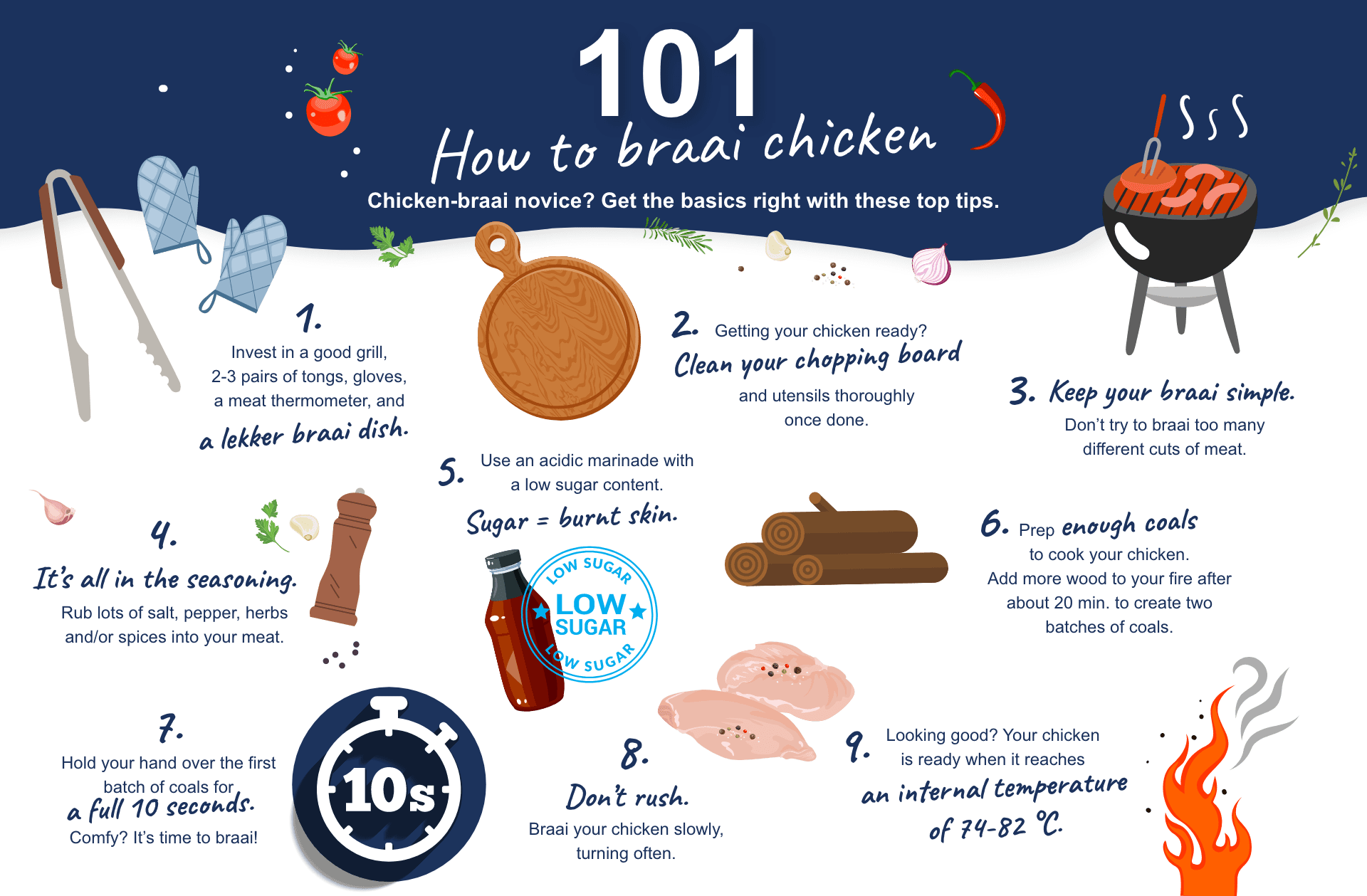 101
How to braai chicken
Chicken-braai novice? Get the basics right with these top tips.

1.
Invest in a good grill, 2-3 pairs of tongs, gloves, a meat thermometer, and a lekker braai dish.

2. Getting your chicken ready?
Clean your chopping board and utensils thoroughly once done.

3. Keep your braai simple.
Don't try to braai too many different cuts of meat.

4.
It's all in the seasoning.
Rub lots of salt, pepper, herbs and/or spices into your meat.

5. Use an acidic marinade with a low sugar content.
Sugar = burnt skin.

LOW SUGAR
LOW SUGAR
LOW SUGAR

6. Prep enough coals to cook your chicken.
Add more wood to your fire after about 20 min. to create two batches of coals.

7.
Hold your hand over the first batch of coals for a full 10 seconds.
Comfy? It's time to braai!

10s

8.
Don't rush.
Braai your chicken slowly, turning often.

9. Looking good? Your chicken is ready when it reaches an internal temperature of 74-82 °C.